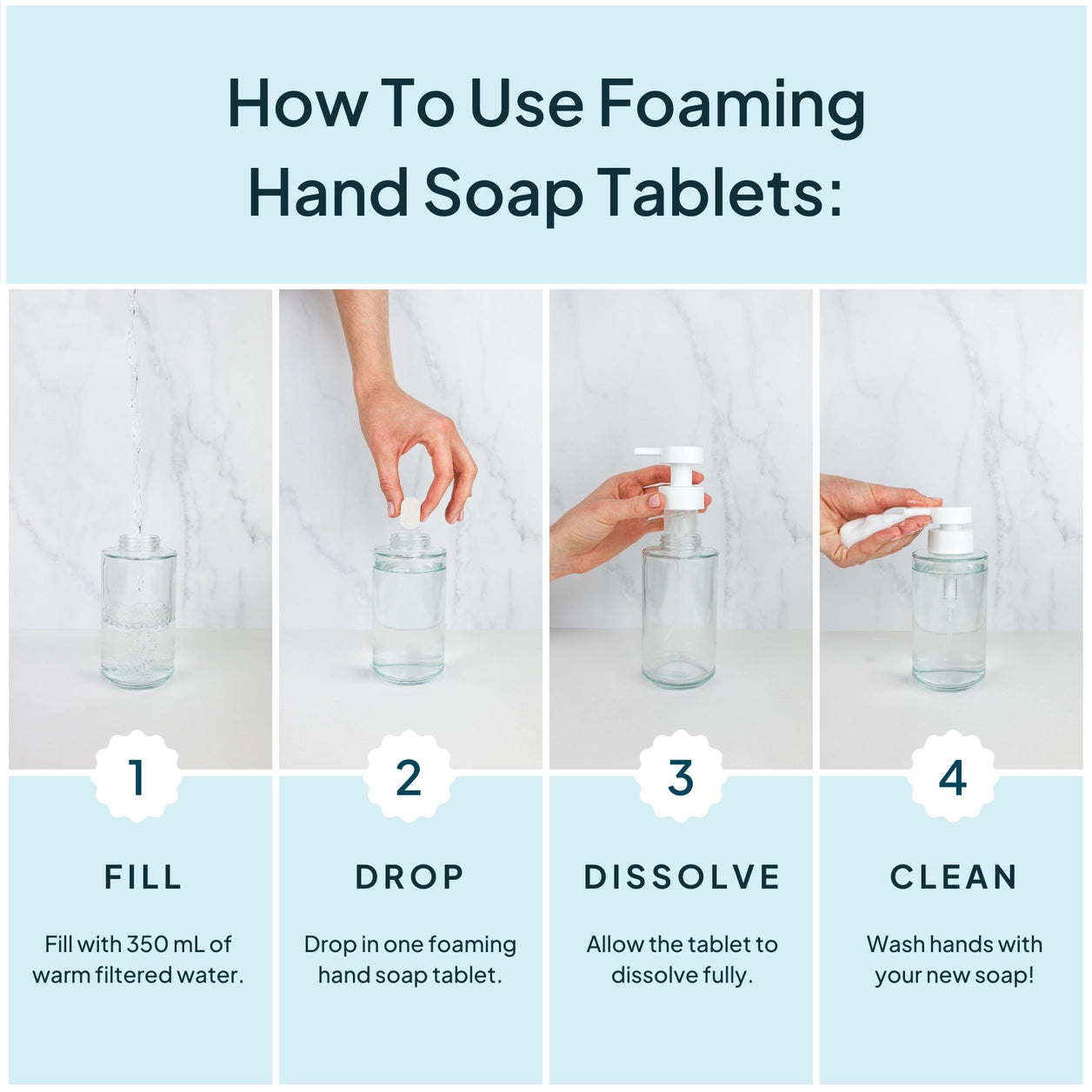 How To Use Foaming Hand Soap Tablets:

1

FILL

Fill with 350 mL of warm filtered water.

2

DROP

Drop in one foaming hand soap tablet.

3

DISSOLVE

Allow the tablet to dissolve fully.

4

CLEAN

Wash hands with your new soap!